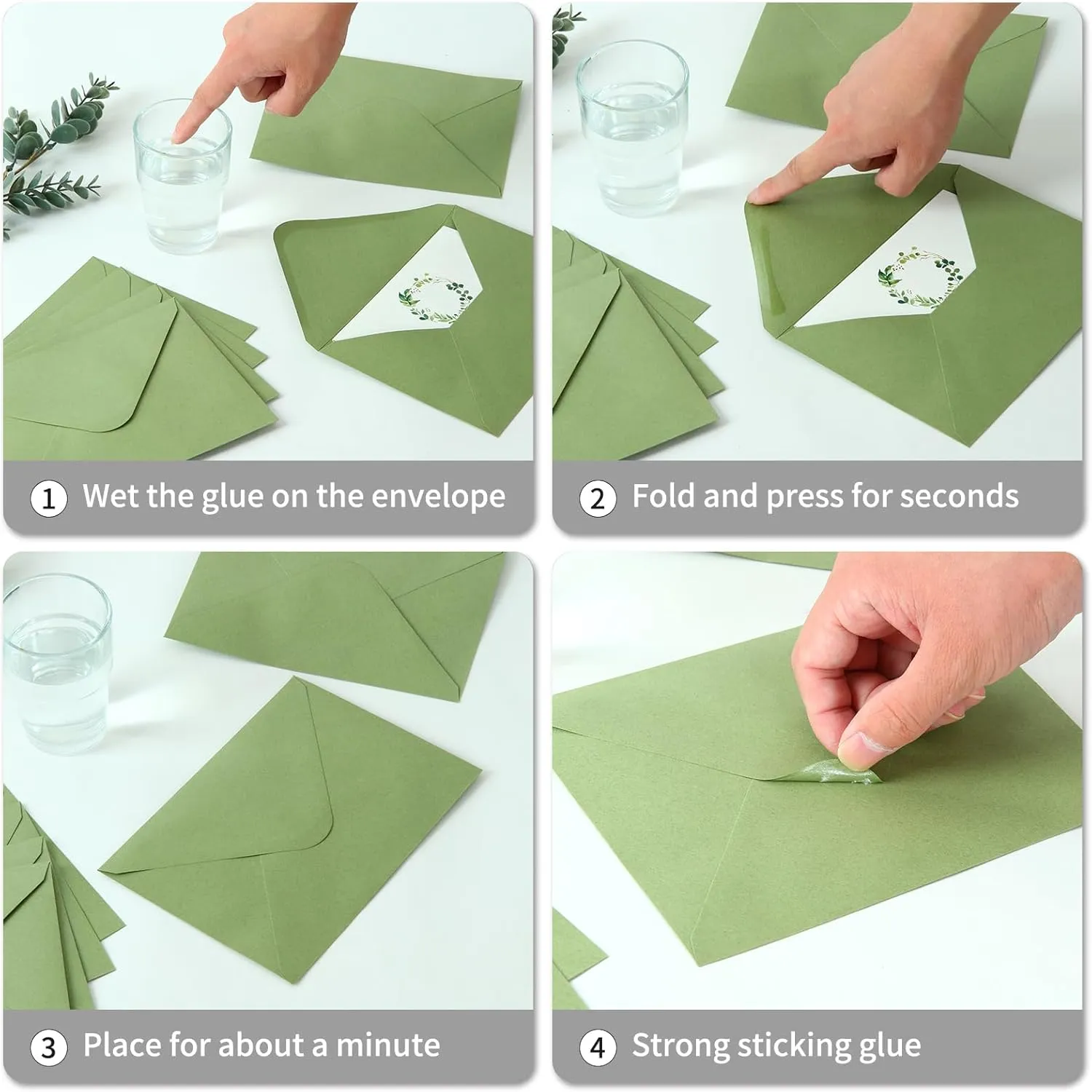 1 Wet the glue on the envelope

2 Fold and press for seconds

3 Place for about a minute

4 Strong sticking glue