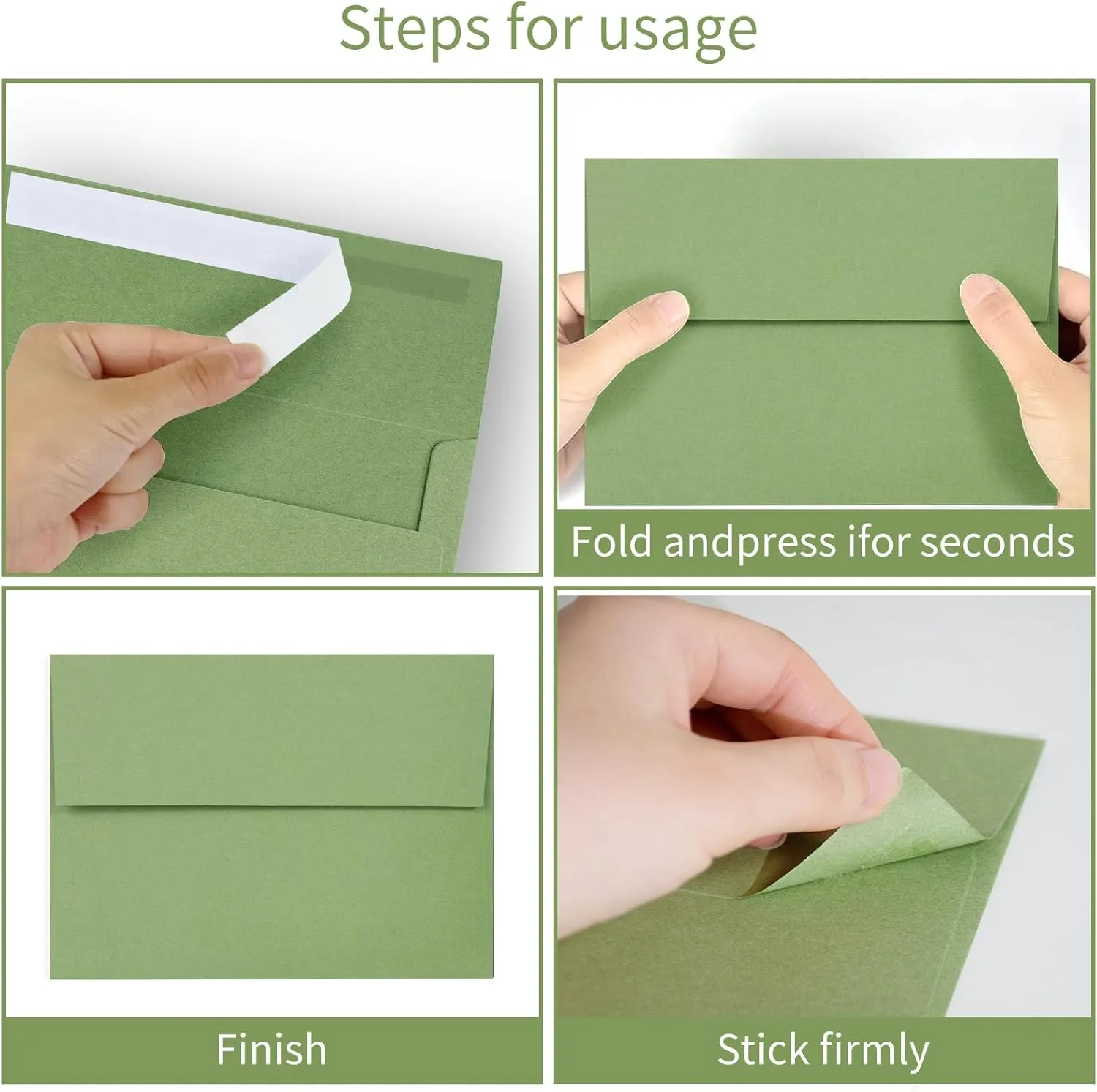 Steps for usage

Fold andpress ifor seconds

Finish

Stick firmly