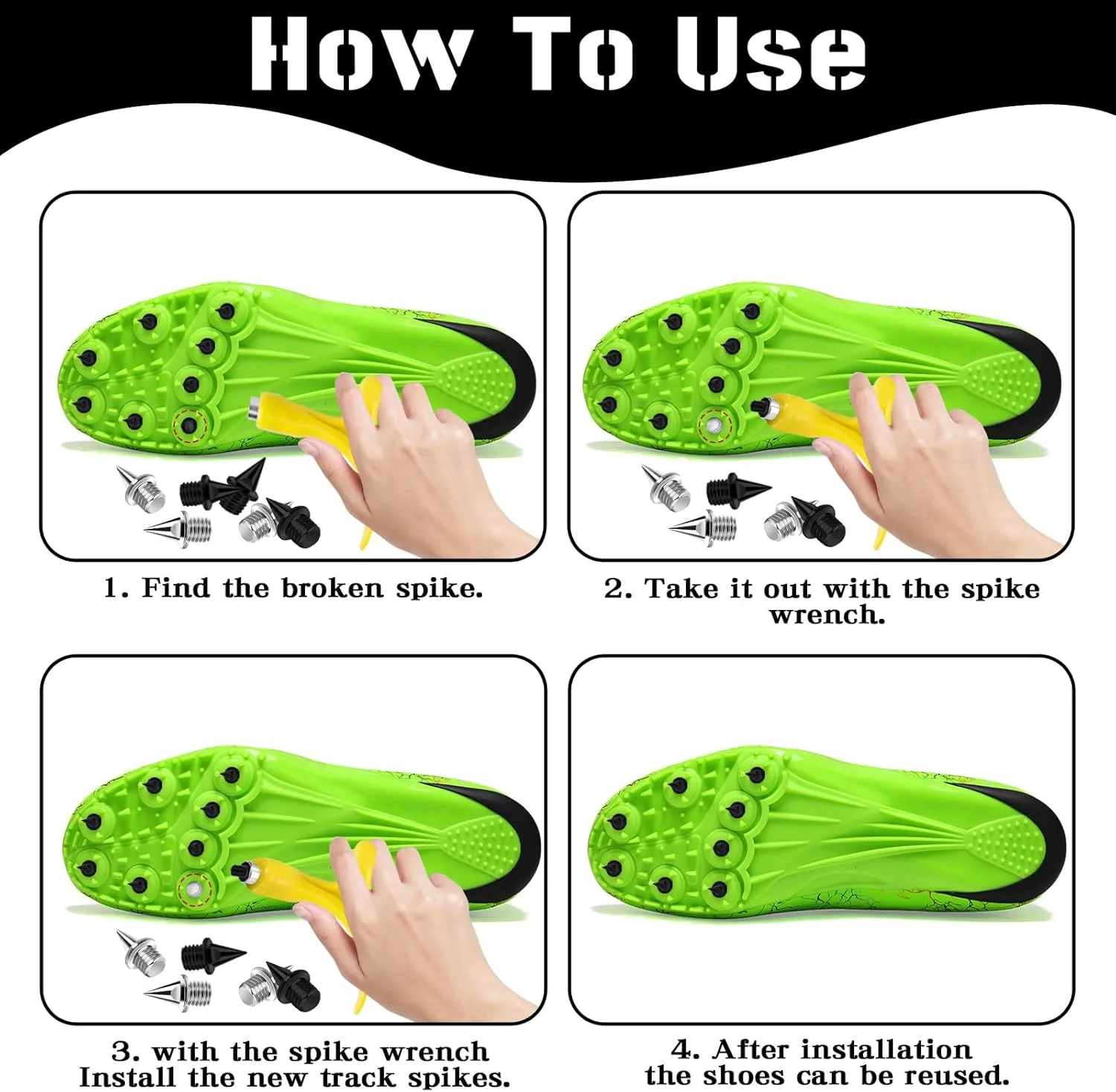 How To Use

1. Find the broken spike.

2. Take it out with the spike wrench.

3. with the spike wrench Install the new track spikes.

4. After installation the shoes can be reused.