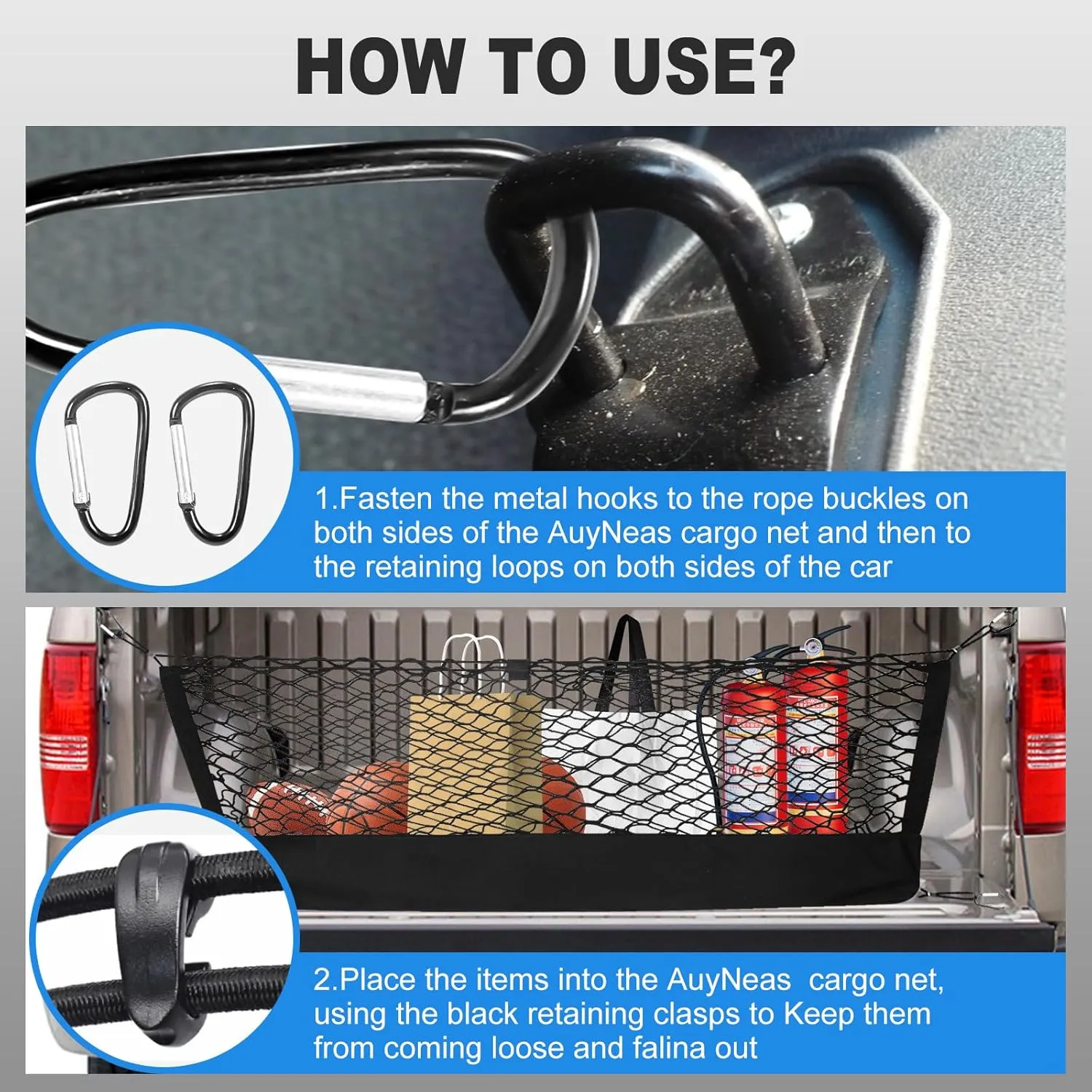 HOW TO USE?

1.Fasten the metal hooks to the rope buckles on both sides of the AuyNeas cargo net and then to the retaining loops on both sides of the car

2.Place the items into the AuyNeas cargo net, using the black retaining clasps to Keep them from coming loose and falina out