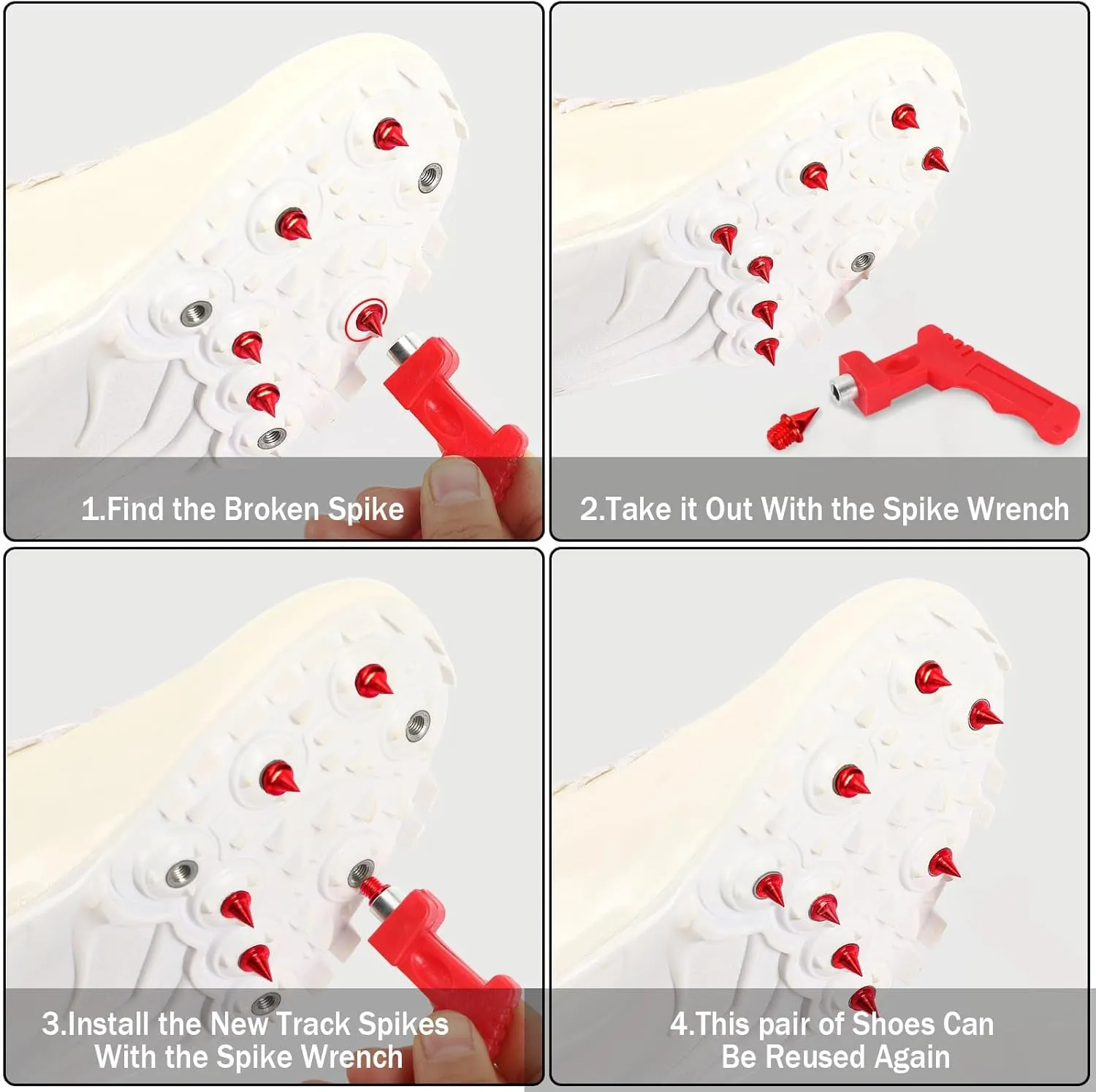 1.Find the Broken Spike

2.Take it Out With the Spike Wrench

3.Install the New Track Spikes With the Spike Wrench

4.This pair of Shoes Can Be Reused Again